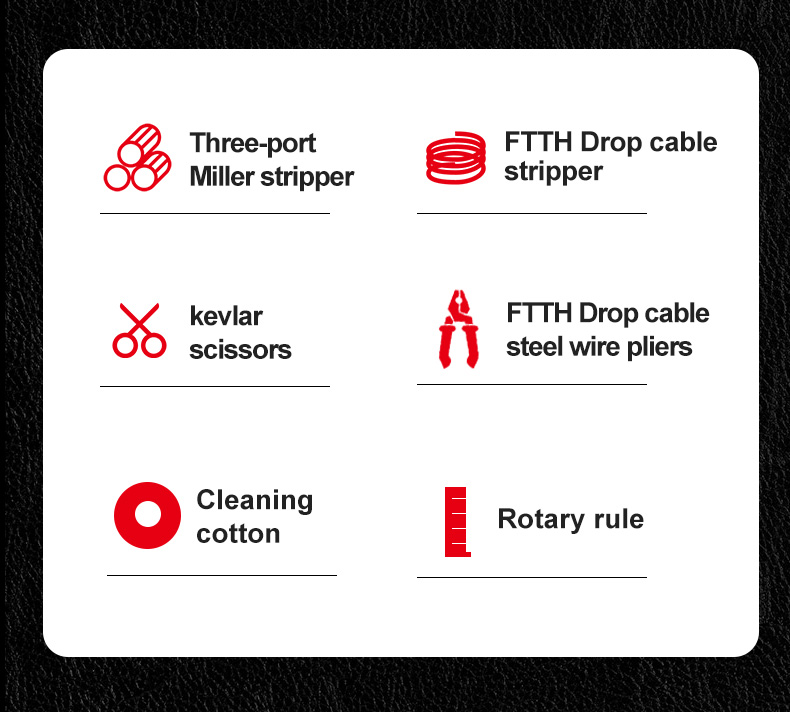 Three-port Miller stripper

FTTH Drop cable stripper

kevlar scissors

FTTH Drop cable steel wire pliers

Cleaning cotton

Rotary rule