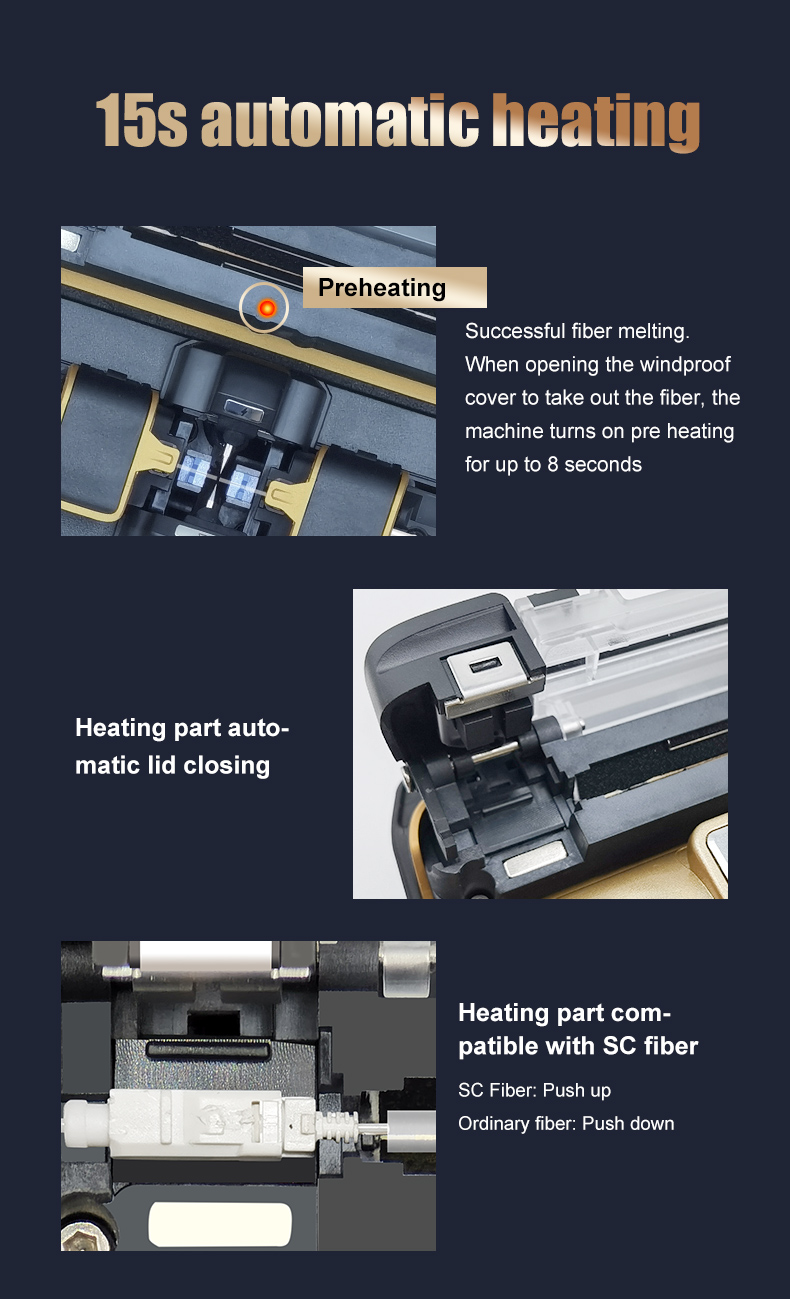 15s automatic heating

Preheating

Successful fiber melting. When opening the windproof cover to take out the fiber, the machine turns on pre heating for up to 8 seconds

Heating part automatic lid closing

Heating part compatible with SC fiber

SC Fiber: Push up

Ordinary fiber: Push down